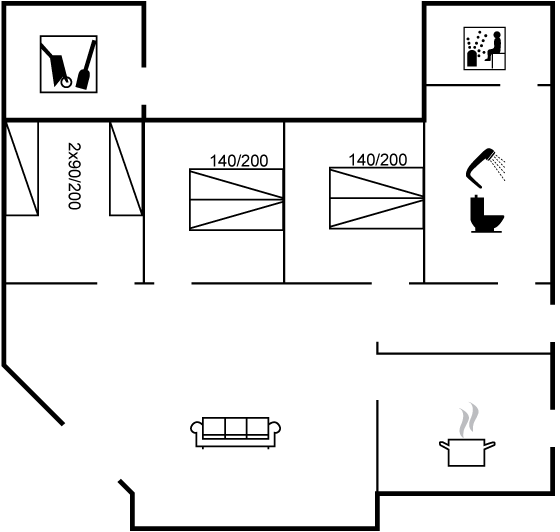 2x90/200

140/200

140/200