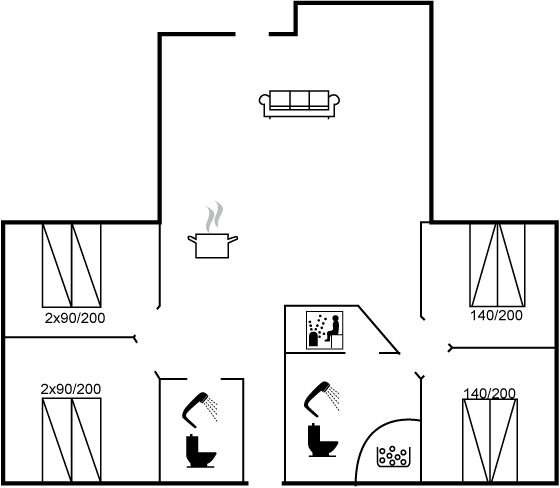 2x90/200

140/200

2x90/200

140/200