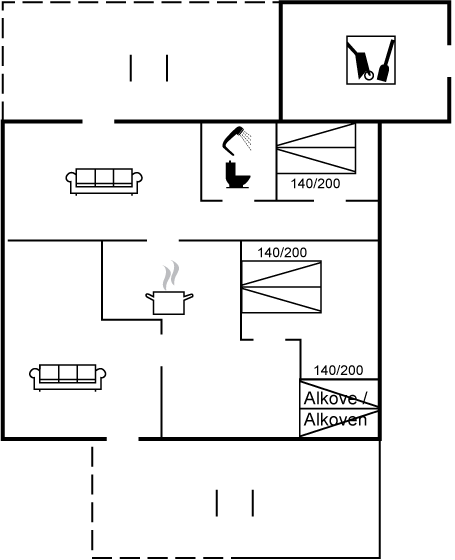 140/200

140/200

140/200

Alkove /
Alkoven